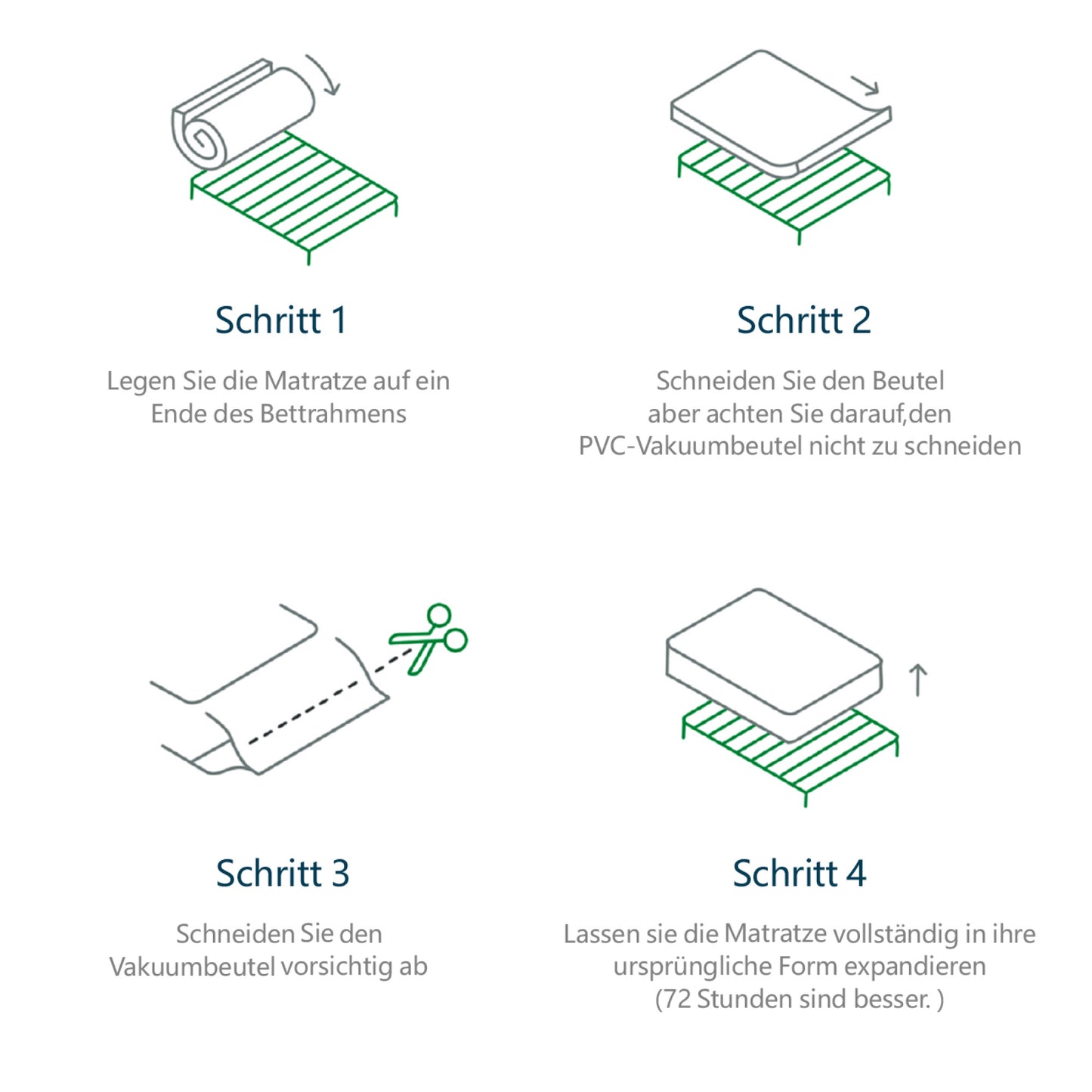 Schritt 1

Legen Sie die Matratze auf ein Ende des Bettrahmens

Schritt 2

Schneiden Sie den Beutel aber achten Sie darauf,den PVC-Vakuumbeutel nicht zu schneiden

Schritt 3

Schneiden Sie den Vakuumbeutel vorsichtig ab

Schritt 4

Lassen sie die Matratze vollständig in ihre ursprüngliche Form expandieren (72 Stunden sind besser. )